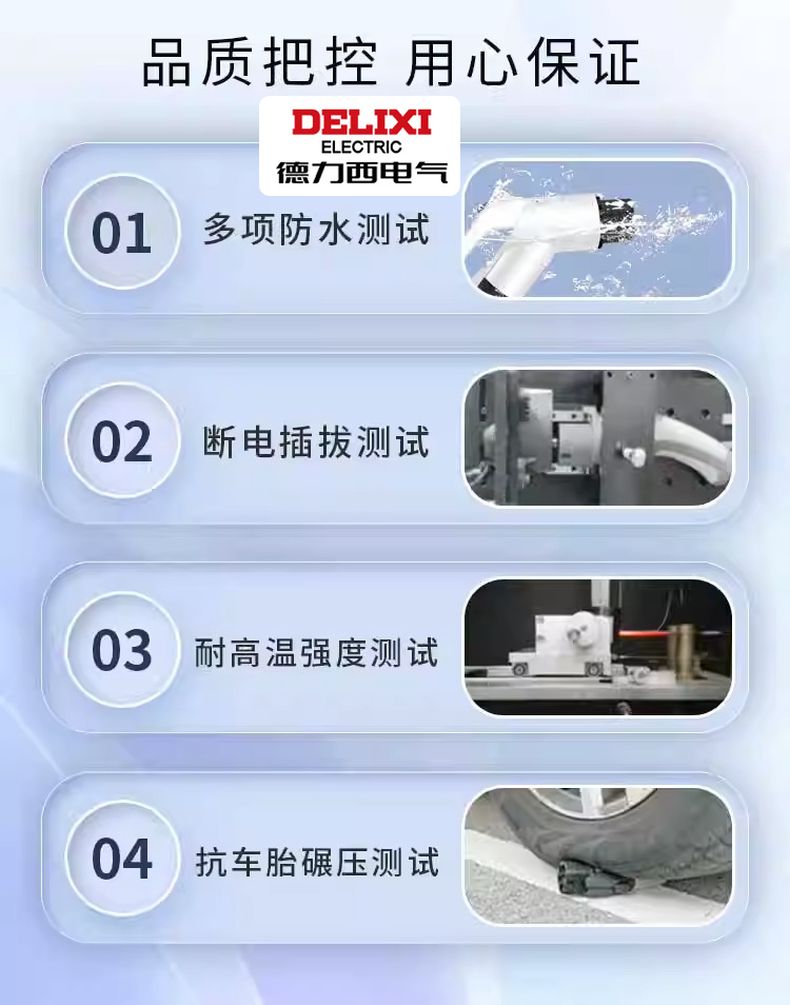 品质把控 用心保证

DELIXI
ELECTRIC
德力西电气

01 多项防水测试

02 断电插拔测试

03 耐高温强度测试

04 抗车胎碾压测试